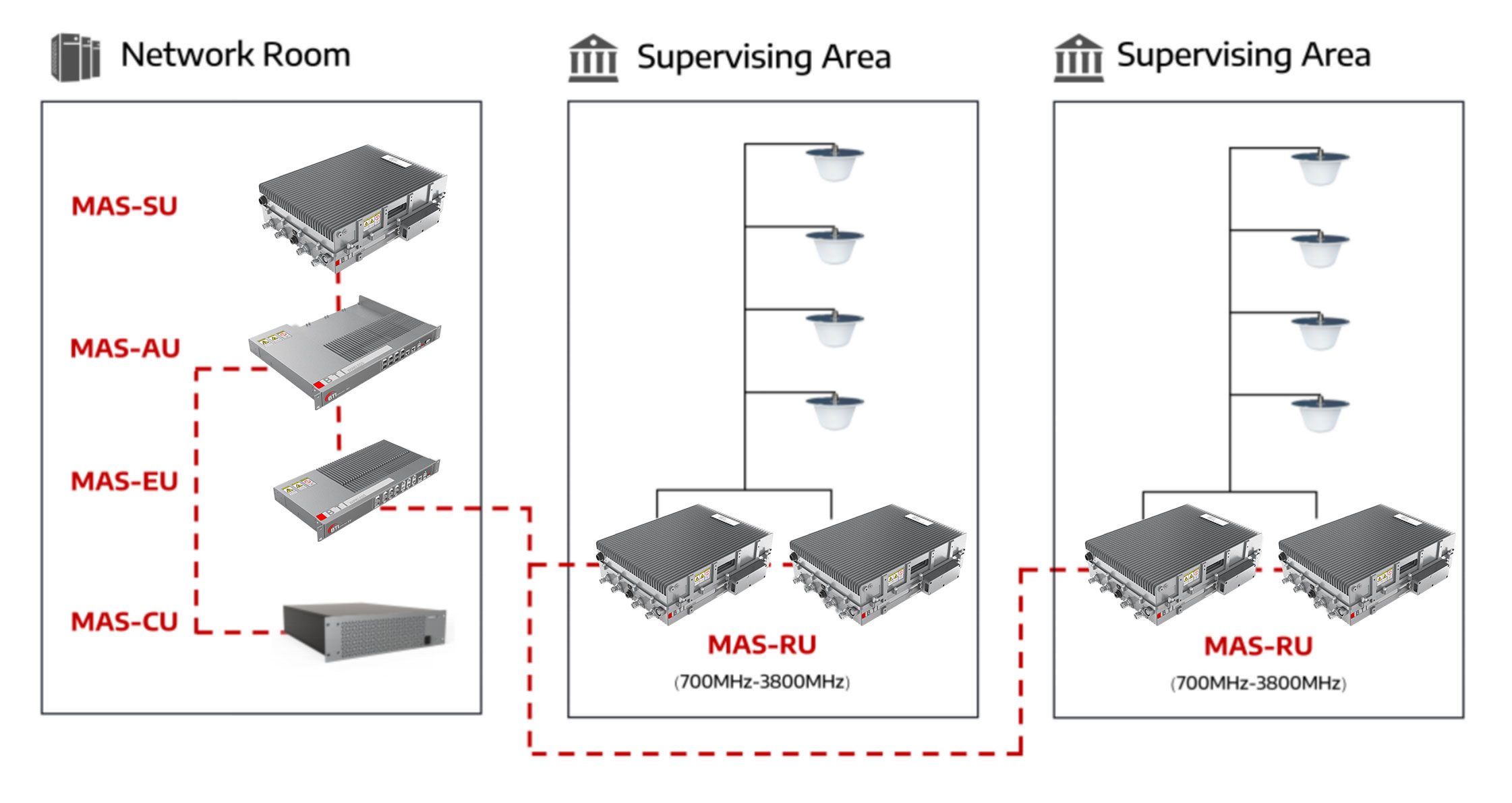 Network Room

MAS-SU

MAS-AU

MAS-EU

MAS-CU

Supervising Area

MAS-RU
(700MHz-3800MHz)

Supervising Area

MAS-RU
(700MHz-3800MHz)